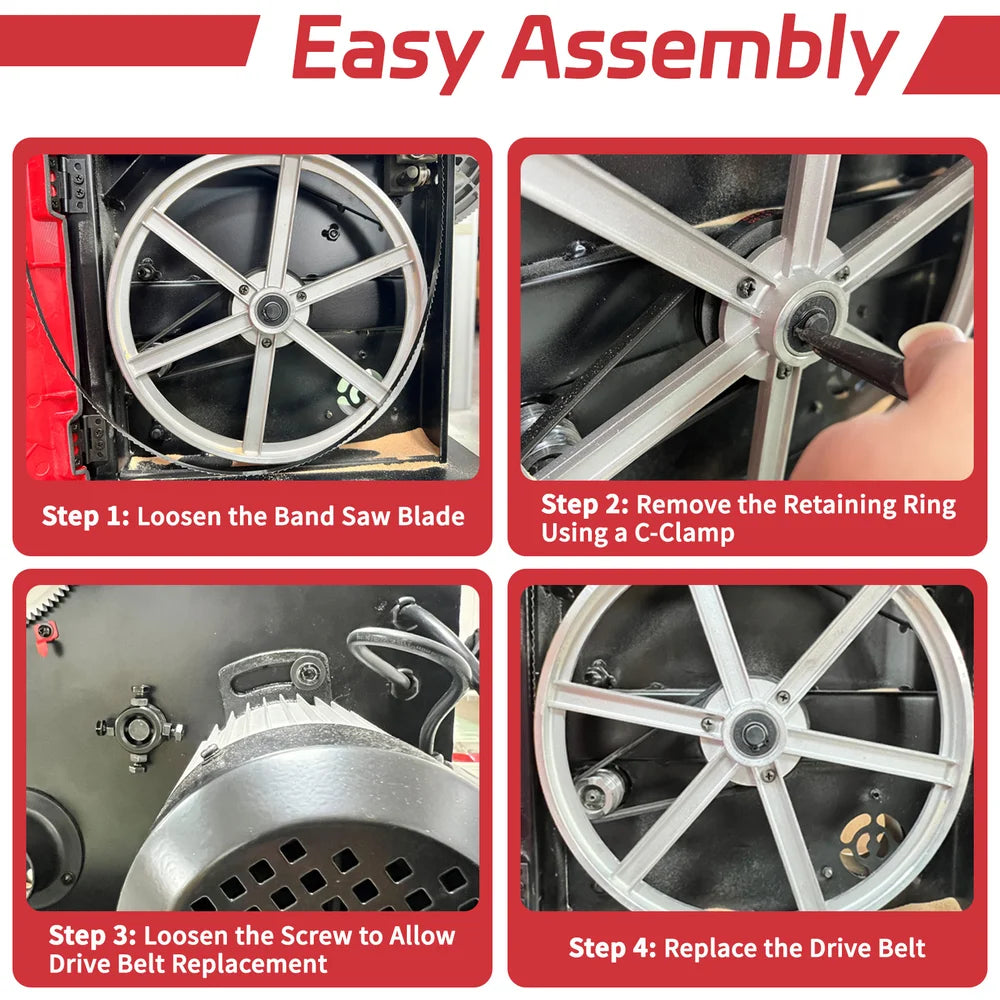 Easy Assembly

Step 1: Loosen the Band Saw Blade

Step 2: Remove the Retaining Ring Using a C-Clamp

Step 3: Loosen the Screw to Allow Drive Belt Replacement

Step 4: Replace the Drive Belt